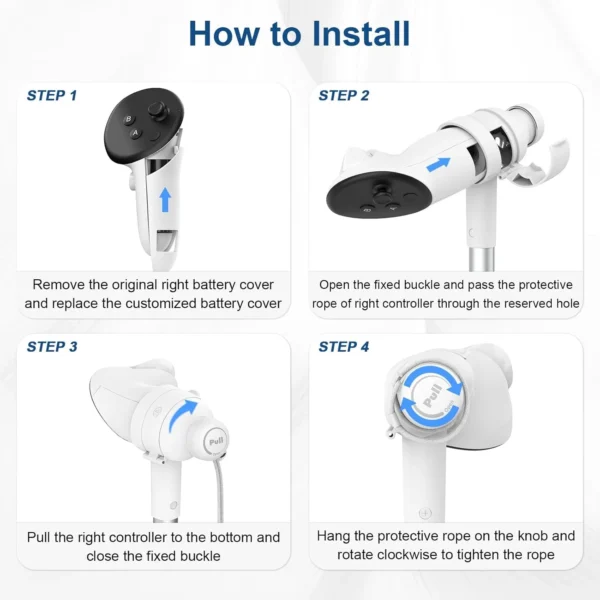 How to Install

STEP 1

B
A

Remove the original right battery cover and replace the customized battery cover

STEP 2

Open the fixed buckle and pass the protective rope of right controller through the reserved hole

STEP 3

Pull

Pull the right controller to the bottom and close the fixed buckle

STEP 4

Pull

Hang the protective rope on the knob and rotate clockwise to tighten the rope